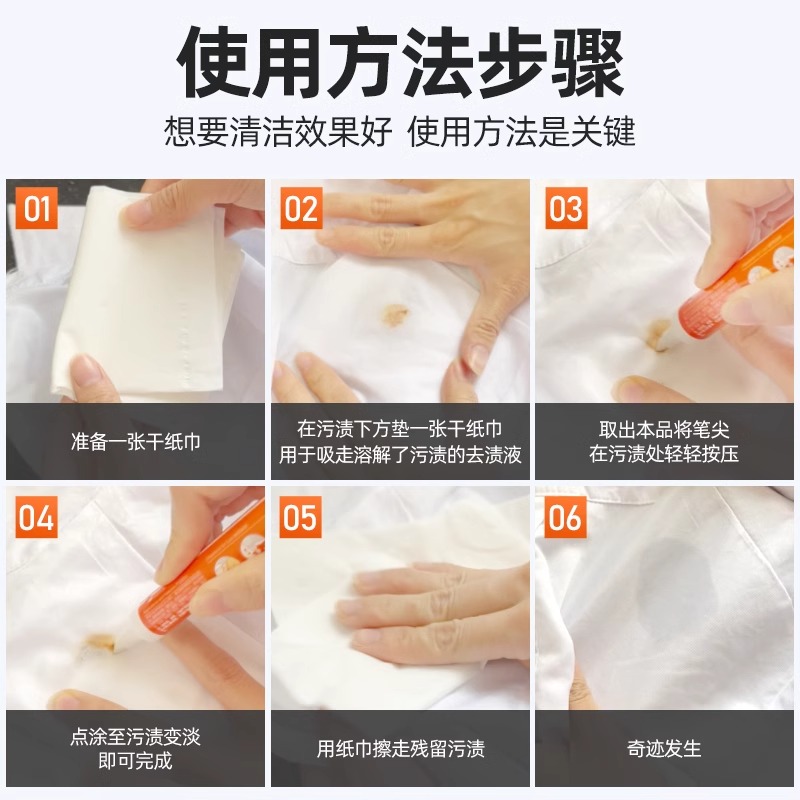 使用方法步骤

想要清洁效果好 使用方法是关键

01
准备一张干纸巾

02
在污渍下方垫一张干纸巾
用于吸走溶解了污渍的去渍液

03
取出本品将笔尖
在污渍处轻轻按压

04
点涂至污渍变淡
即可完成

05
用纸巾擦走残留污渍

06
奇迹发生